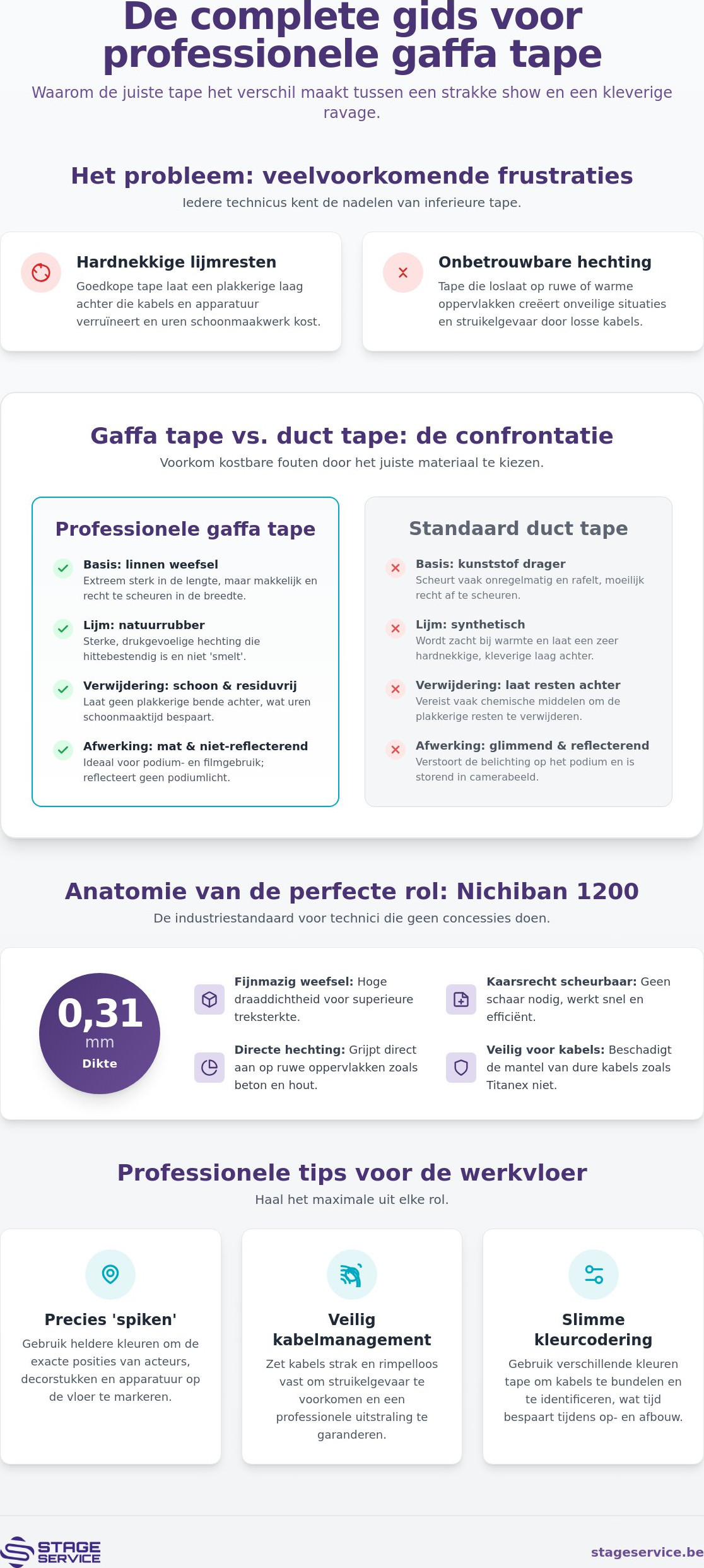 De complete gids voor professionele gaffa tape

Waarom de juiste tape het verschil maakt tussen een strakke show en een kleverige ravage.

Het probleem: veelvoorkomende frustraties

Iedere technicus kent de nadelen van inferieure tape.

Hardnekkige lijmresten

Goedkope tape laat een plakkerige laag achter die kabels en apparatuur verruïneert en uren schoonmaakwerk kost.

Onbetrouwbare hechting

Tape die loslaat op ruwe of warme oppervlakken creëert onveilige situaties en struikelgevaar door losse kabels.

Gaffa tape vs. duct tape: de confrontatie

Voorkom kostbare fouten door het juiste materiaal te kiezen.

Professionele gaffa tape

Basis: linnen weefsel
Extreem sterk in de lengte, maar makkelijk en recht te scheuren in de breedte.

Lijm: natuurrubber
Sterke, drukgevoelige hechting die hittebestendig is en niet 'smelt'.

Verwijdering: schoon & residuvrij
Laat geen plakkerige bende achter, wat uren schoonmaaktijd bespaart.

Afwerking: mat & niet-reflecterend
Ideaal voor podium- en filmgebruik; reflecteert geen podiumlicht.

Standaard duct tape

Basis: kunststof drager
Scheurt vaak onregelmatig en rafelt, moeilijk recht af te scheuren.

Lijm: synthetisch
Wordt zacht bij warmte en laat een zeer hardnekkige, kleverige laag achter.

Verwijdering: laat resten achter
Vereist vaak chemische middelen om de plakkerige resten te verwijderen.

Afwerking: glimmend & reflecterend
Verstoort de belichting op het podium en is storend in camerabeeld.

Anatomie van de perfecte rol: Nichiban 1200

De industriestandaard voor technici die geen concessies doen.

0,31
mm
Dikte

Fijnmazig weefsel: Hoge draaddichtheid voor superieure treksterkte.

Directe hechting: Grijpt direct aan op ruwe oppervlakken zoals beton en hout.

Kaarsrecht scheurbaar: Geen schaar nodig, werkt snel en efficiënt.

Veilig voor kabels: Beschadigt de mantel van dure kabels zoals Titanex niet.

Professionele tips voor de werkvloer

Haal het maximale uit elke rol.

Precies 'spiken'

Gebruik heldere kleuren om de exacte posities van acteurs, decorstukken en apparatuur op de vloer te markeren.

Veilig kabelmanagement

Zet kabels strak en rimpelloos vast om struikelgevaar te voorkomen en een professionele uitstraling te garanderen.

Slimme kleurcodering

Gebruik verschillende kleuren tape om kabels te bundelen en te identificeren, wat tijd bespaart tijdens op- en afbouw.

STAGE SERVICE

stageservice.be